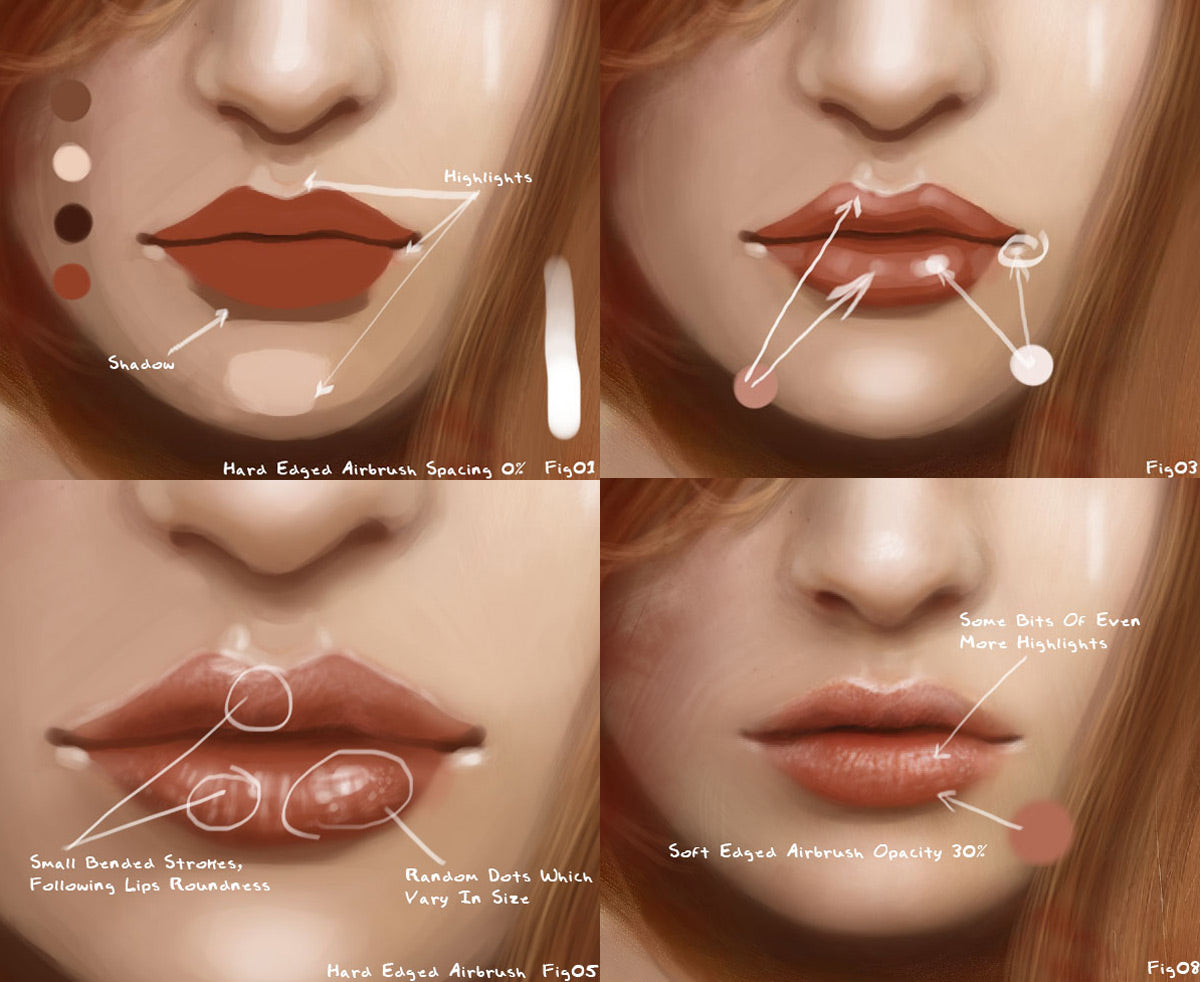 Highlights

Shadow

Hard Edged Airbrush Spacing 0% Fig01

Fig03

Small Bended Strokes, Following Lips Roundness

Random Dots Which Vary In Size

Hard Edged Airbrush Fig05

Some Bits Of Even More Highlights

Soft Edged Airbrush Opacity 30%

Fig08