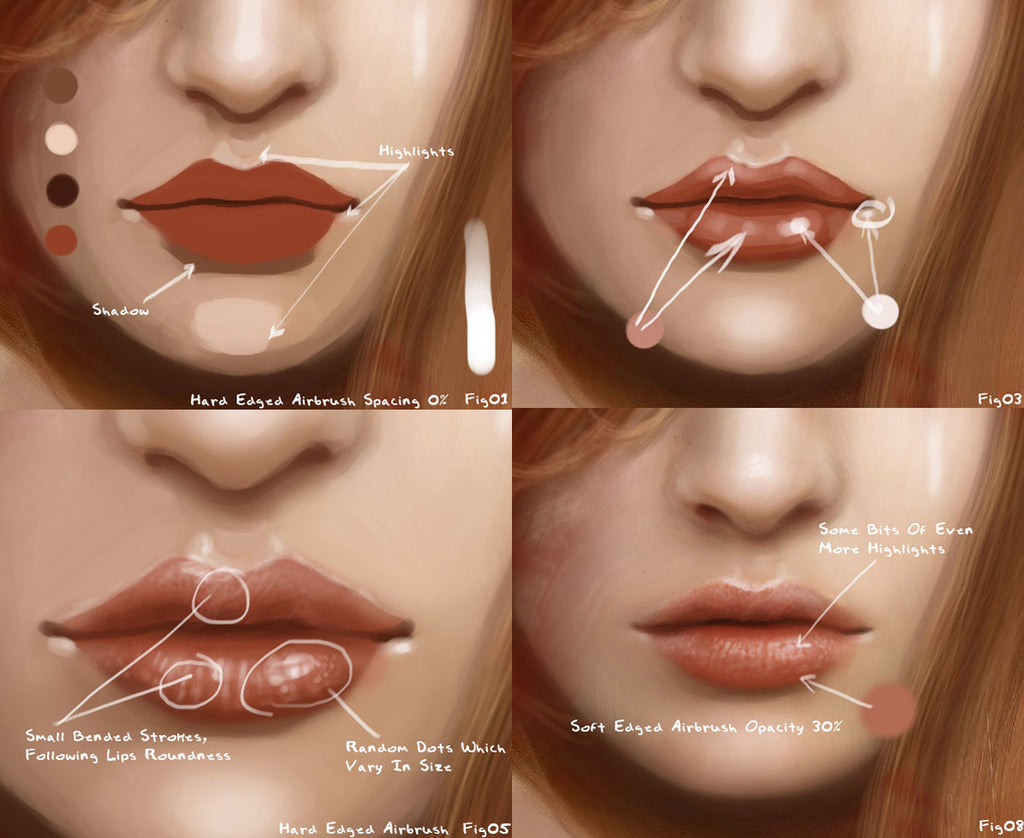 Highlights

Shadow

Hard Edged Airbrush Spacing 0% Fig01

Fig03

Small Bended Strokes, Following Lips Roundness

Random Dots Which Vary In Size

Hard Edged Airbrush Fig05

Some Bits Of Even More Highlights

Soft Edged Airbrush Opacity 30%

Fig08